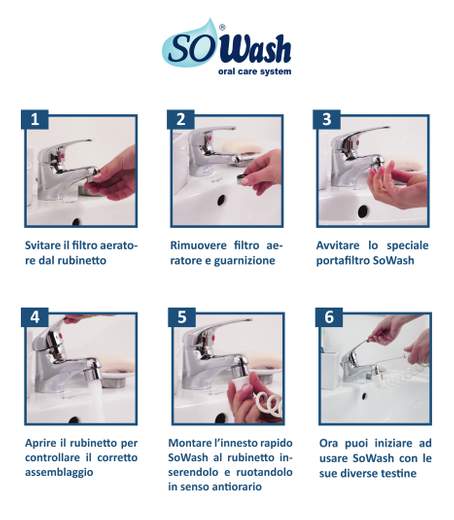 SOWash®
oral care system

1

Svitare il filtro aeratore dal rubinetto

2

Rimuovere filtro aeratore e guarnizione

3

Avvitare lo speciale portafiltro SoWash

4

Aprire il rubinetto per controllare il corretto assemblaggio

5

Montare l'innesto rapido SoWash al rubinetto inserendolo e ruotandolo in senso antiorario

6

Ora puoi iniziare ad usare SoWash con le sue diverse testine